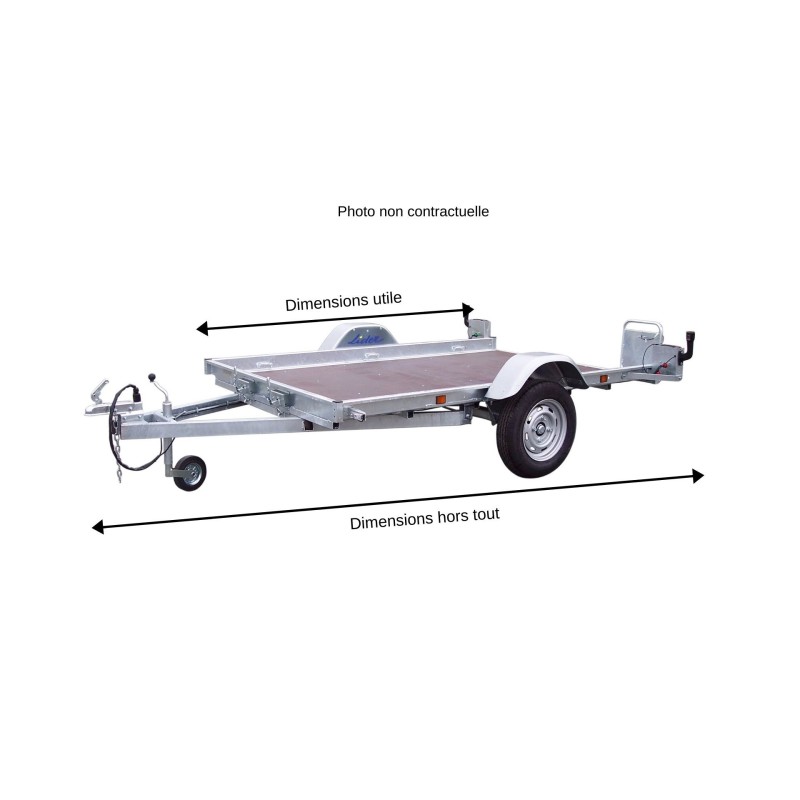 Photo non contractuelle

Dimensions utile

Lider

Dimensions hors tout